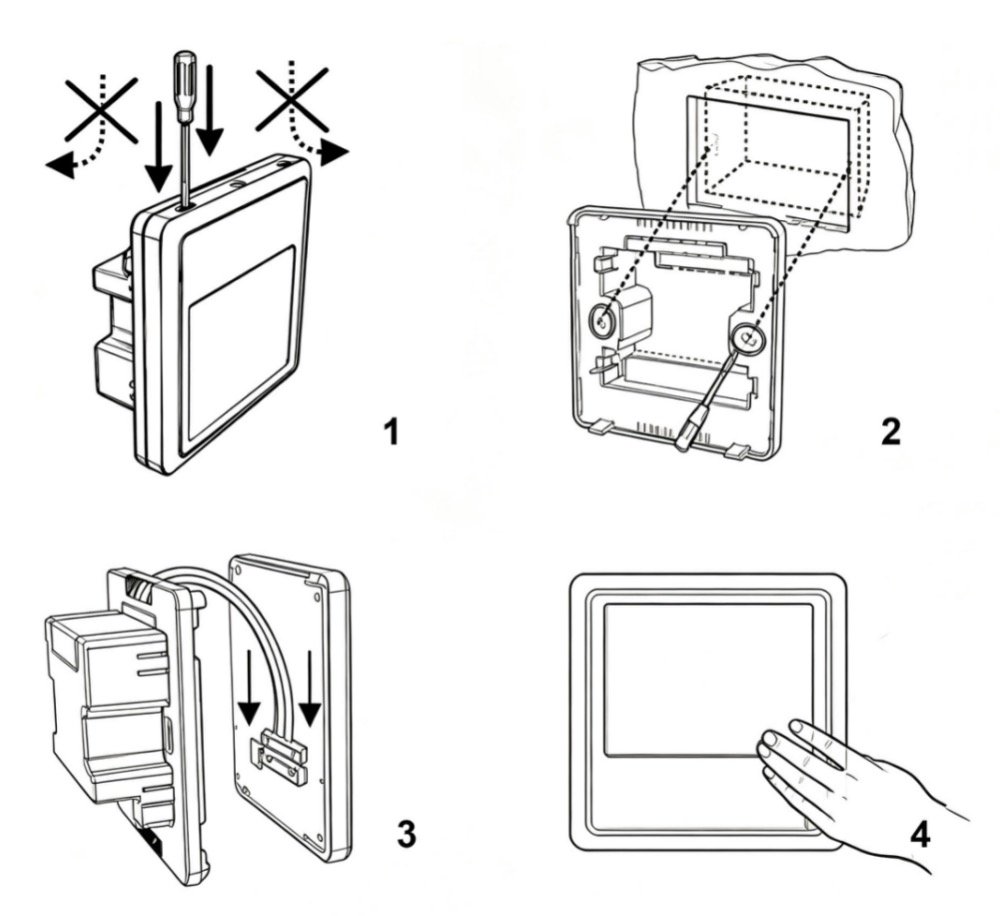 1

2

3

4